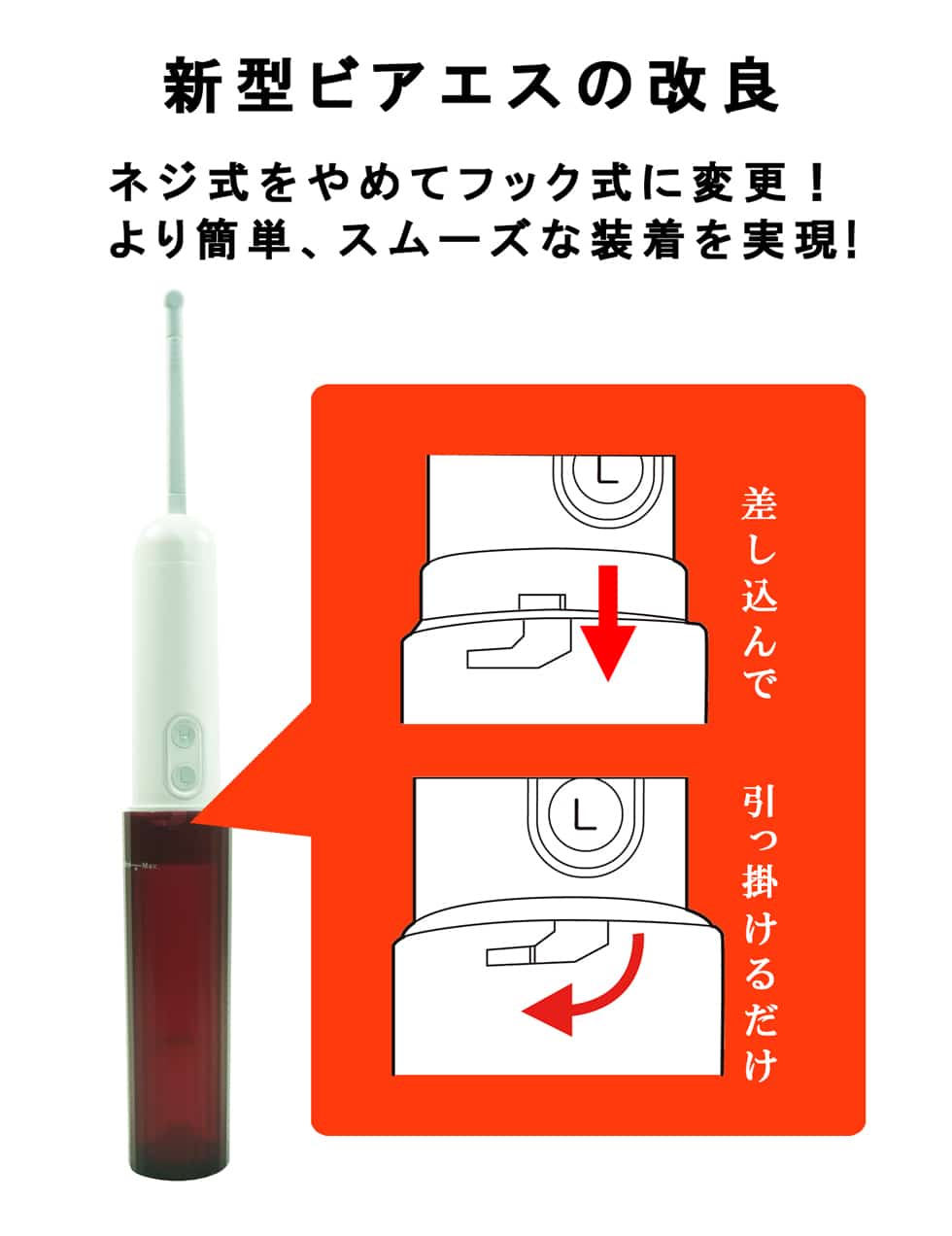 新型ビアエスの改良

ネジ式をやめてフック式に変更！
より簡単、スムーズな装着を実現!

H
L
Max

L
差し込んで

L
引っ掛けるだけ